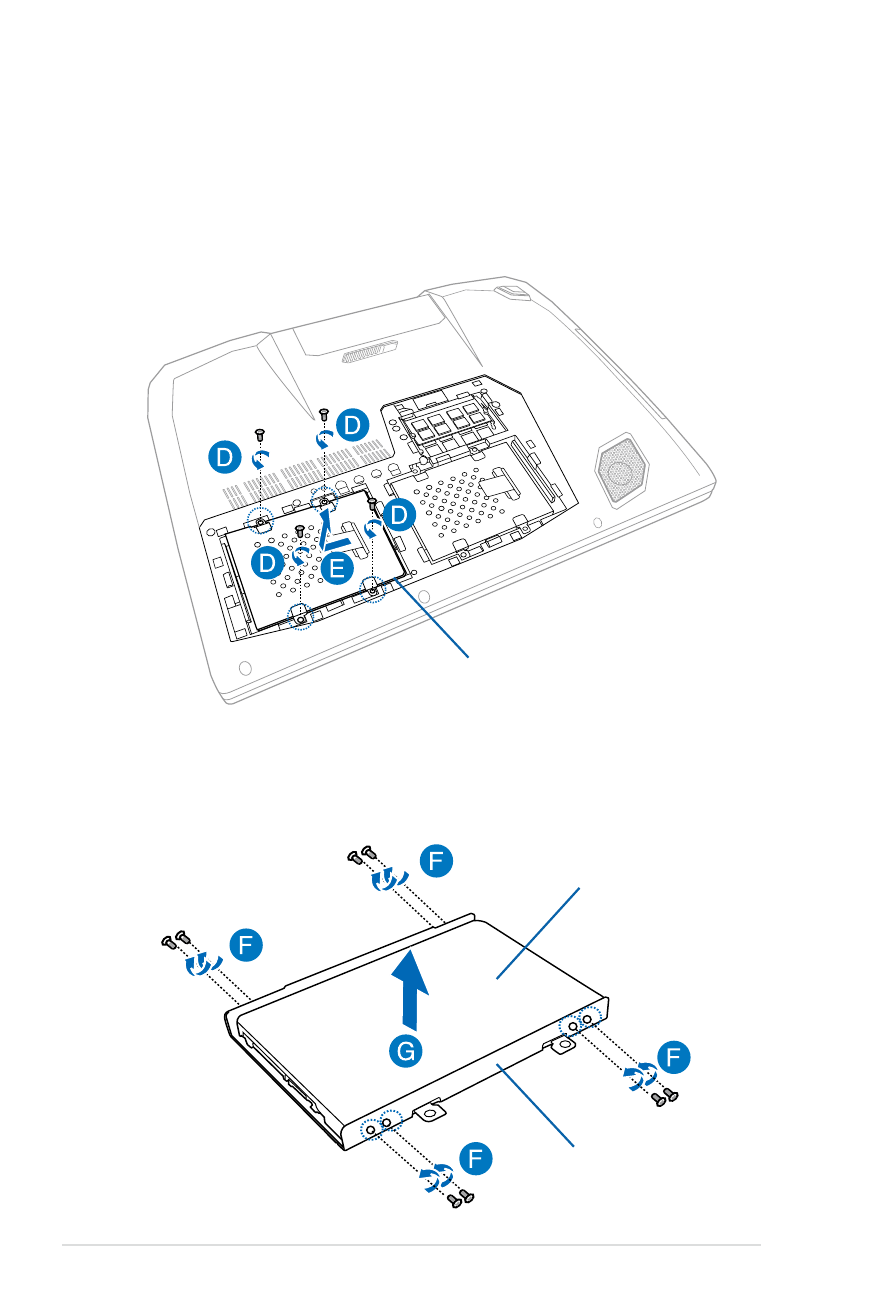 D

D

D

D

E

F

F

G

F

F